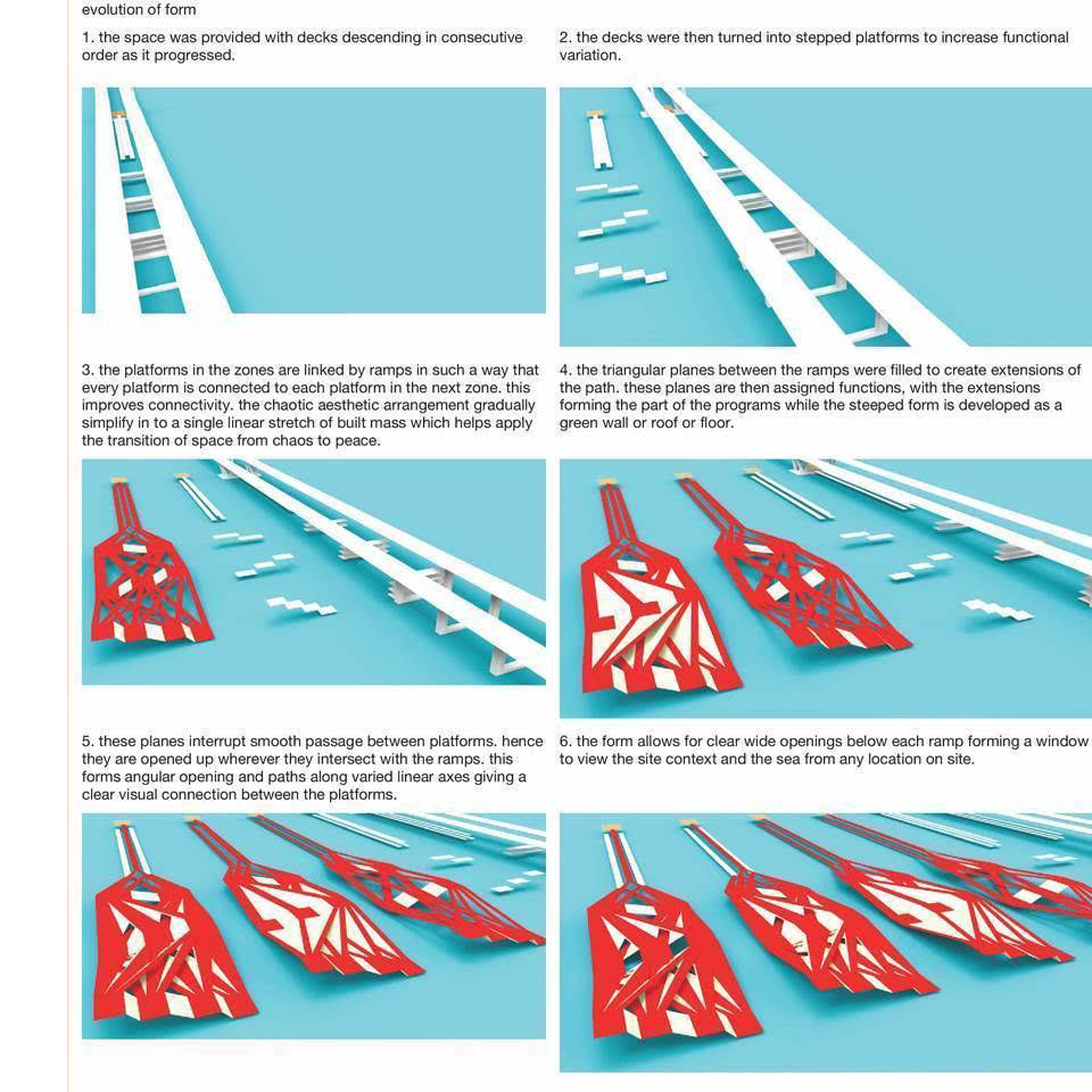 evolution of form

1. the space was provided with decks descending in consecutive order as it progressed.

2. the decks were then turned into stepped platforms to increase functional variation.

3. the platforms in the zones are linked by ramps in such a way that every platform is connected to each platform in the next zone. this improves connectivity. the chaotic aesthetic arrangement gradually simplify in to a single linear stretch of built mass which helps apply the transition of space from chaos to peace.

4. the triangular planes between the ramps were filled to create extensions of the path. these planes are then assigned functions, with the extensions forming the part of the programs while the steeped form is developed as a green wall or roof or floor.

5. these planes interrupt smooth passage between platforms. hence they are opened up wherever they intersect with the ramps. this forms angular opening and paths along varied linear axes giving a clear visual connection between the platforms.

6. the form allows for clear wide openings below each ramp forming a window to view the site context and the sea from any location on site.